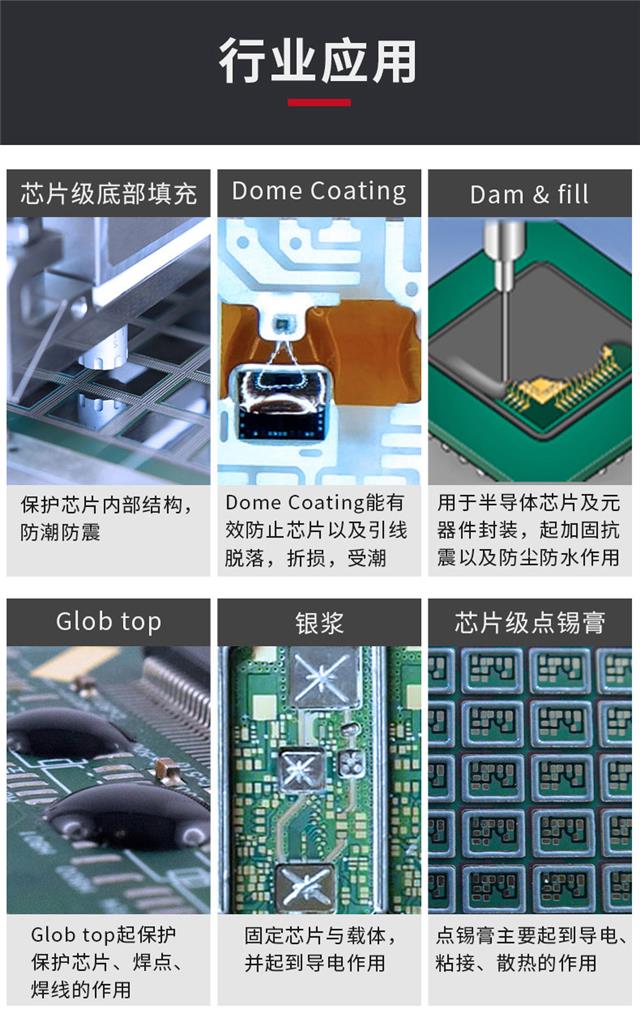 行业应用

芯片级底部填充

保护芯片内部结构，防潮防震

Dome Coating

Dome Coating能有效防止芯片以及引线脱落，折损，受潮

Dam & fill

用于半导体芯片及元器件封装，起加固抗震以及防尘防水作用

Glob top

Glob top起保护保护芯片、焊点、焊线的作用

银浆

固定芯片与载体，并起到导电作用

芯片级点锡膏

点锡膏主要起到导电、粘接、散热的作用